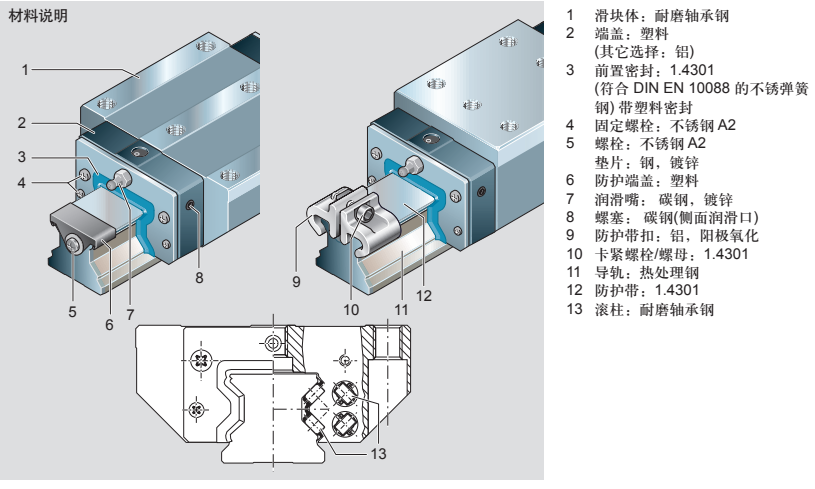 材料说明

1
2
3
4
5
6
7
8
9
10
11
12
13

1 滑块体：耐磨轴承钢
2 端盖：塑料
(其它选择：铝)
3 前置密封：1.4301
(符合 DIN EN 10088 的不锈弹簧钢) 带塑料密封
4 固定螺栓：不锈钢 A2
5 螺栓：不锈钢 A2
垫片：钢，镀锌
6 防护端盖：塑料
7 润滑嘴：碳钢，镀锌
8 螺塞：碳钢(侧面润滑口)
9 防护带扣：铝，阳极氧化
10 卡紧螺栓/螺母：1.4301
11 导轨：热处理钢
12 防护带：1.4301
13 滚柱：耐磨轴承钢